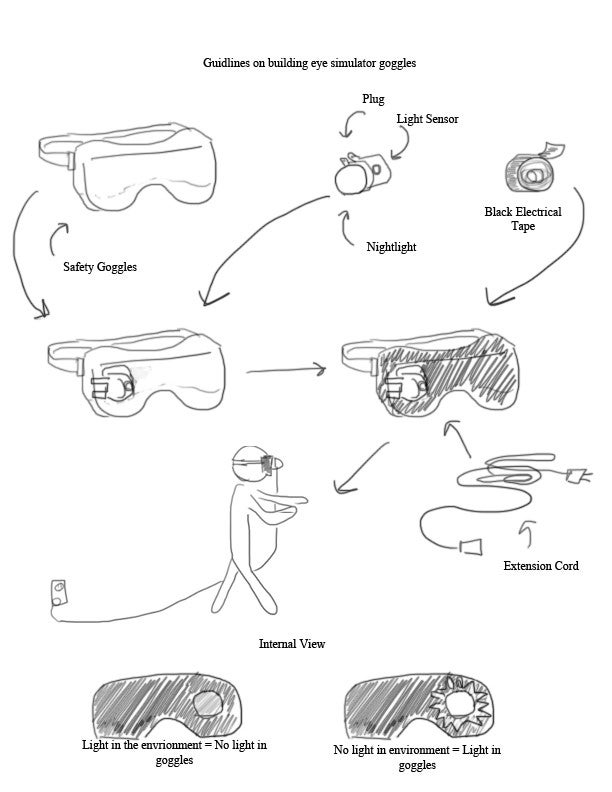 Guidlines on building eye simulator goggles

Plug

Light Sensor

Black Electrical Tape

Nightlight

Safety Goggles

Extension Cord

Internal View

Light in the envrionment = No light in goggles

No light in environment = Light in goggles